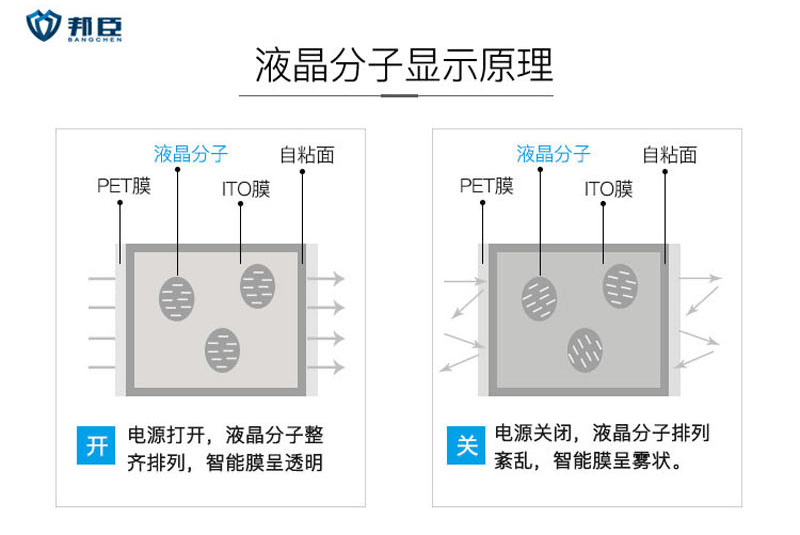 邦臣
BANGCHEN

液晶分子显示原理

液晶分子
自粘面
PET膜
ITO膜

开
电源打开，液晶分子整齐排列，智能膜呈透明

液晶分子
自粘面
PET膜
ITO膜

关
电源关闭，液晶分子排列紊乱，智能膜呈雾状。